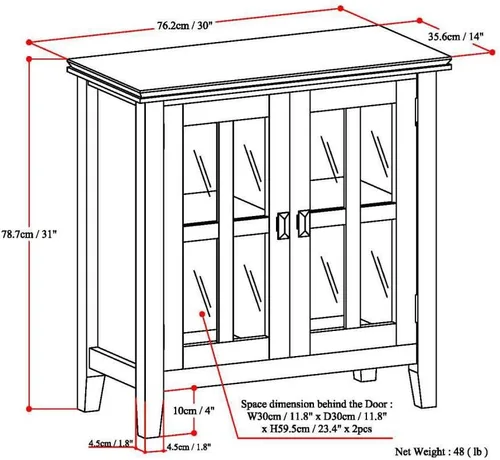 76.2cm / 30"

35.6cm / 14"

78.7cm / 31"

10cm / 4"

Space dimension behind the Door : W30cm / 11.8" x D30cm / 11.8" x H59.5cm / 23.4" x 2pcs

4.5cm / 1.8"

4.5cm / 1.8"

Net Weight : 48 ( lb )