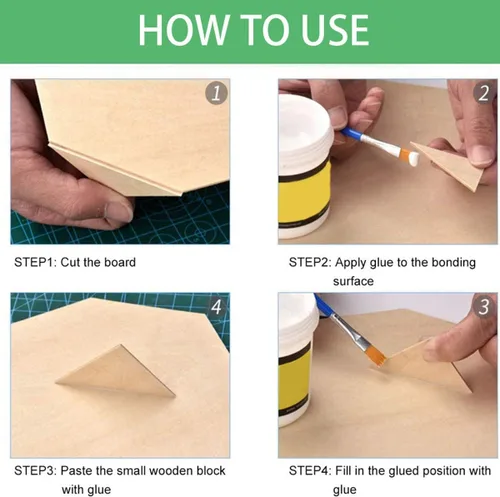 HOW TO USE

1

STEP1: Cut the board

2

STEP2: Apply glue to the bonding surface

4

STEP3: Paste the small wooden block with glue

3

STEP4: Fill in the glued position with glue