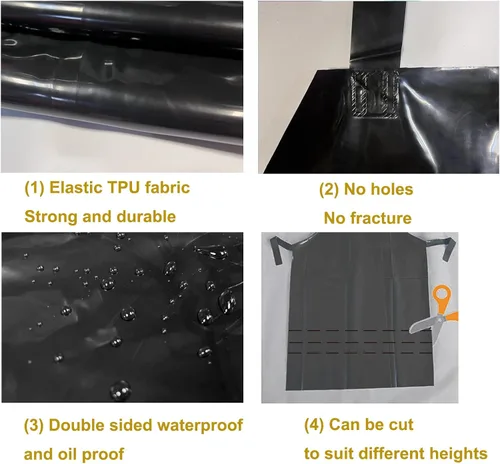 (1) Elastic TPU fabric
Strong and durable

(2) No holes
No fracture

(3) Double sided waterproof and oil proof

(4) Can be cut to suit different heights