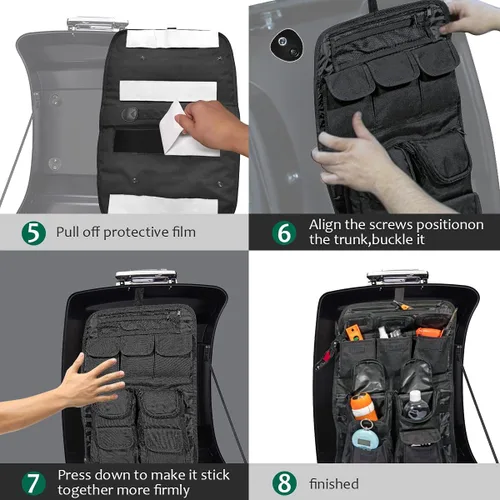 5 Pull off protective film

6 Align the screws positionon the trunk,buckle it

7 Press down to make it stick together more firmly

8 finished