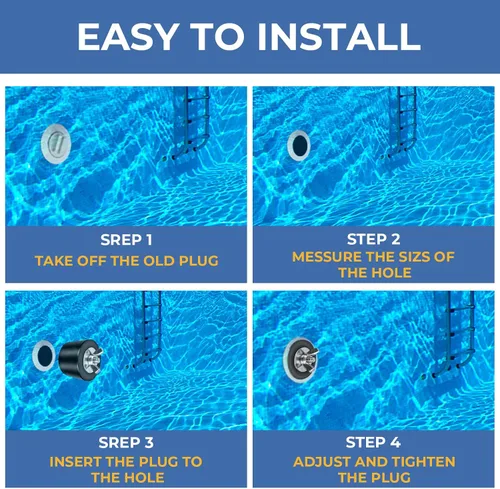 EASY TO INSTALL

SREP 1
TAKE OFF THE OLD PLUG

STEP 2
MESSURE THE SIZS OF THE HOLE

SREP 3
INSERT THE PLUG TO THE HOLE

STEP 4
ADJUST AND TIGHTEN THE PLUG