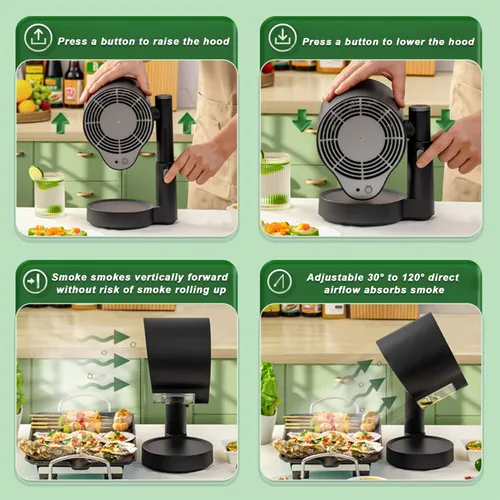 Press a button to raise the hood

Press a button to lower the hood

Smoke smokes vertically forward without risk of smoke rolling up

Adjustable 30° to 120° direct airflow absorbs smoke