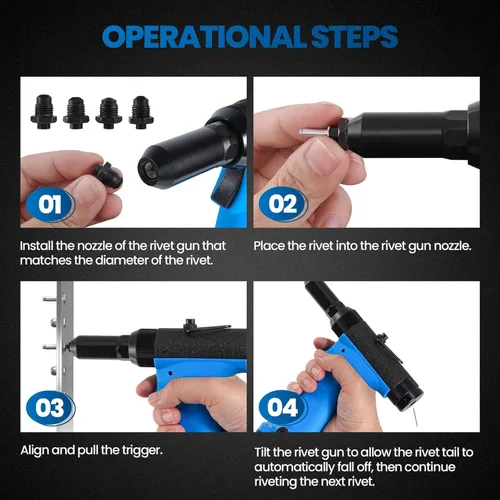 OPERATIONAL STEPS

01

Install the nozzle of the rivet gun that matches the diameter of the rivet.

02

Place the rivet into the rivet gun nozzle.

03

Align and pull the trigger.

04

Tilt the rivet gun to allow the rivet tail to automatically fall off, then continue riveting the next rivet.