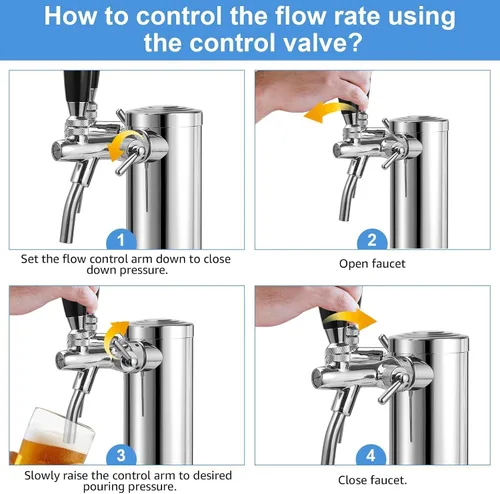 How to control the flow rate using the control valve?

1

Set the flow control arm down to close down pressure.

2

Open faucet

3

Slowly raise the control arm to desired pouring pressure.

4

Close faucet.