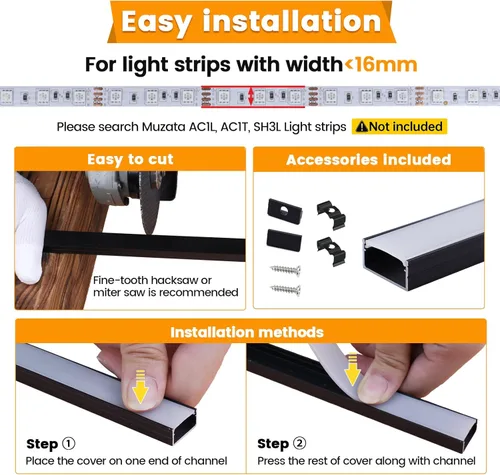 Easy installation

For light strips with width<16mm

Please search Muzata AC1L, AC1T, SH3L Light strips ⚠Not included

Easy to cut

Fine-tooth hacksaw or miter saw is recommended

Accessories included

Installation methods

Step ①
Place the cover on one end of channel

Step ②
Press the rest of cover along with channel