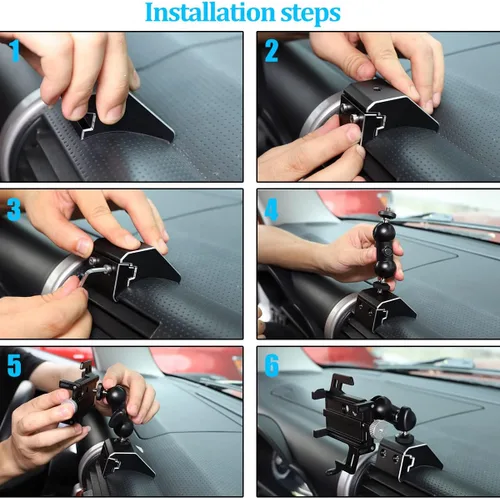 Installation steps

1

2

3

4

5

6