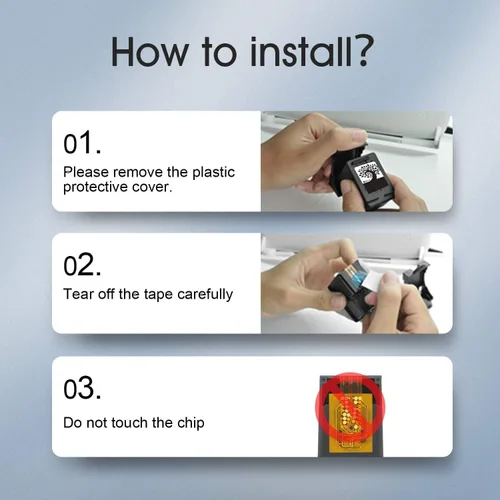 How to install?

01.

Please remove the plastic protective cover.

02.

Tear off the tape carefully

03.

Do not touch the chip