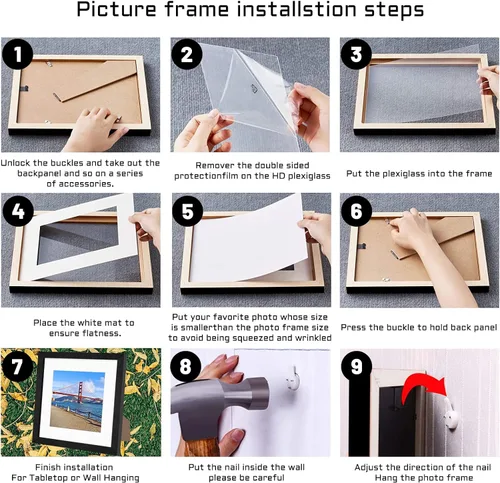 Picture frame installstion steps

1

Unlock the buckles and take out the backpanel and so on a series of accessories.

2

Remover the double sided protectionfilm on the HD plexiglass

3

Put the plexiglass into the frame

4

Place the white mat to ensure flatness.

5

Put your favorite photo whose size is smallerthan the photo frame size to avoid being squeezed and wrinkled

6

Press the buckle to hold back panel

7

Finish installation For Tabletop or Wall Hanging

8

Put the nail inside the wall please be careful

9

Adjust the direction of the nail Hang the photo frame