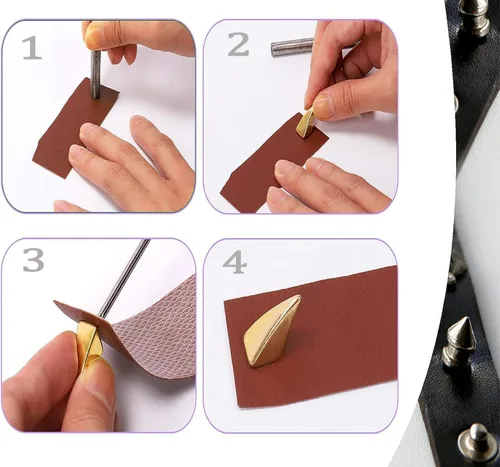 1

2

3

4