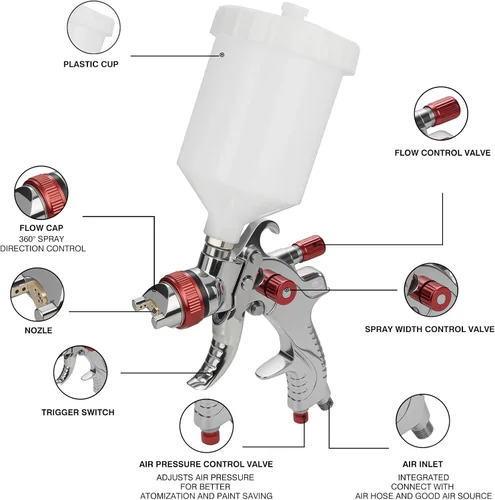 PLASTIC CUP

FLOW CONTROL VALVE

FLOW CAP
360° SPRAY
DIRECTION CONTROL

NOZLE

SPRAY WIDTH CONTROL VALVE

TRIGGER SWITCH

AIR PRESSURE CONTROL VALVE
ADJUSTS AIR PRESSURE FOR BETTER ATOMIZATION AND PAINT SAVING

AIR INLET
INTEGRATED CONNECT WITH AIR HOSE AND GOOD AIR SOURCE