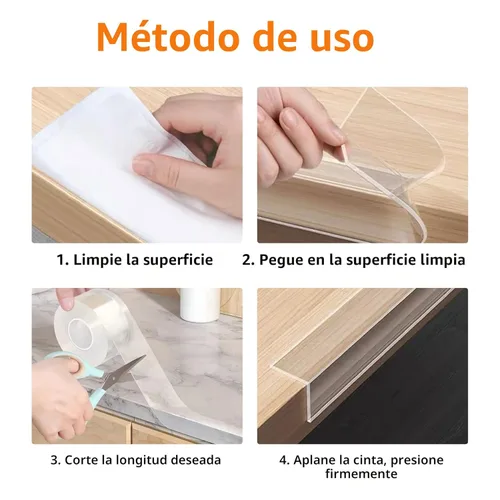 Método de uso

1. Limpie la superficie

2. Pegue en la superficie limpia

3. Corte la longitud deseada

4. Aplane la cinta, presione firmemente