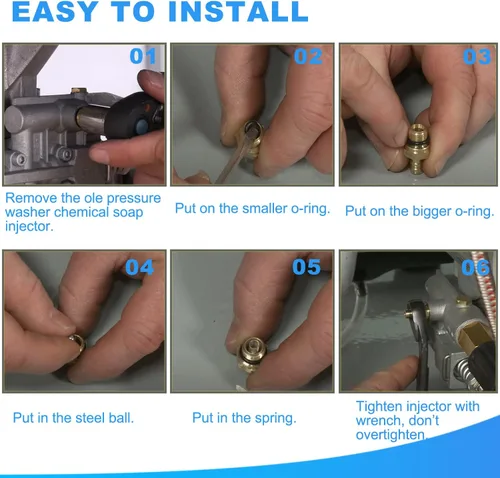 EASY TO INSTALL

01

Remove the ole pressure washer chemical soap injector.

02

Put on the smaller o-ring.

03

Put on the bigger o-ring.

04

Put in the steel ball.

05

Put in the spring.

06

Tighten injector with wrench, don't overtighten.