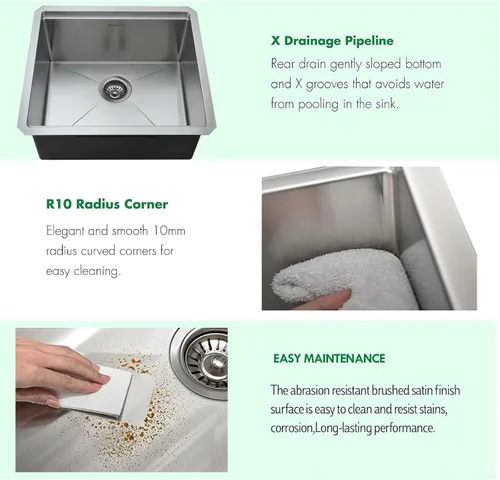 X Drainage Pipeline

Rear drain gently sloped bottom and X grooves that avoids water from pooling in the sink.

R10 Radius Corner

Elegant and smooth 10mm radius curved corners for easy cleaning.

EASY MAINTENANCE

The abrasion resistant brushed satin finish surface is easy to clean and resist stains, corrosion,Long-lasting performance.