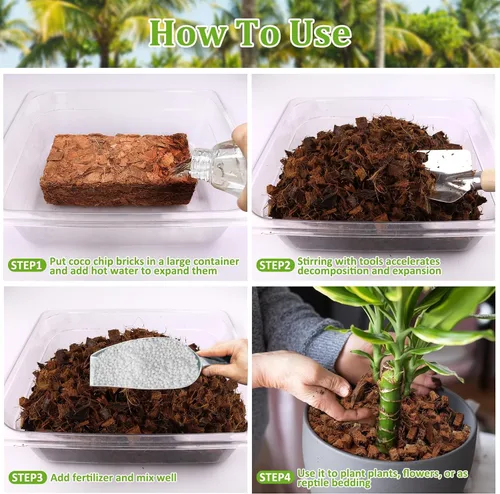 How To Use

STEP1 Put coco chip bricks in a large container and add hot water to expand them

STEP2 Stirring with tools accelerates decomposition and expansion

STEP3 Add fertilizer and mix well

STEP4 Use it to plant plants, flowers, or as reptile bedding