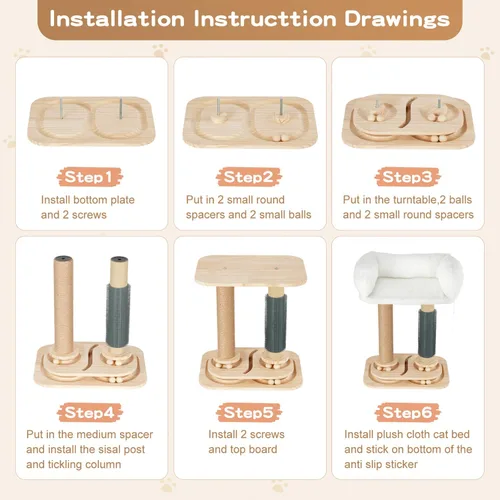 Installation Instructtion Drawings

Step1
Install bottom plate and 2 screws

Step2
Put in 2 small round spacers and 2 small balls

Step3
Put in the turntable,2 balls and 2 small round spacers

Step4
Put in the medium spacer and install the sisal post and tickling column

Step5
Install 2 screws and top board

Step6
Install plush cloth cat bed and stick on bottom of the anti slip sticker