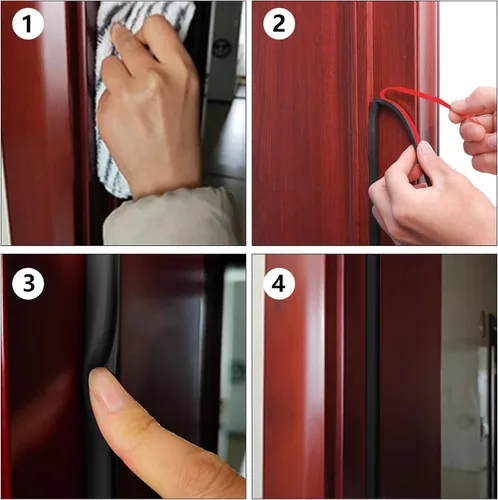 1

2

3

4