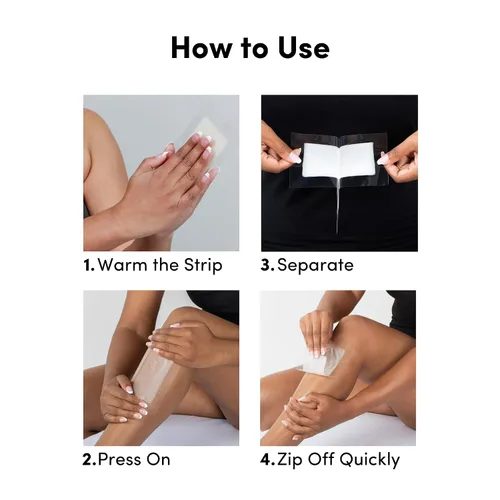 How to Use

1. Warm the Strip

3. Separate

2. Press On

4. Zip Off Quickly