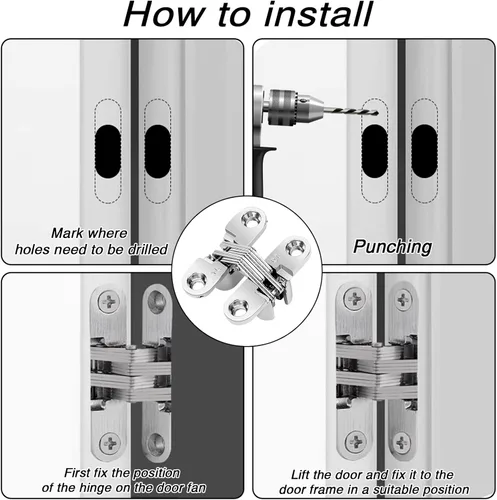 How to install

Mark where holes need to be drilled

Punching

First fix the position of the hinge on the door fan

Lift the door and fix it to the door frame in a suitable position