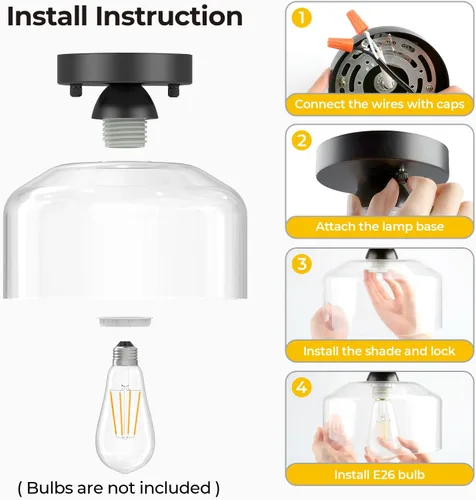 Install Instruction

( Bulbs are not included )

1
Connect the wires with caps

2
Attach the lamp base

3
Install the shade and lock

4
Install E26 bulb