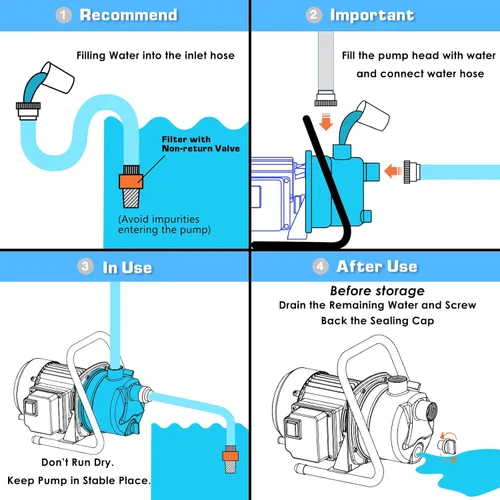 1 Recommend

Filling Water into the inlet hose

Filter with Non-return Valve

(Avoid impurities entering the pump)

2 Important

Fill the pump head with water and connect water hose

3 In Use

Don't Run Dry.
Keep Pump in Stable Place.

4 After Use

Before storage
Drain the Remaining Water and Screw Back the Sealing Cap