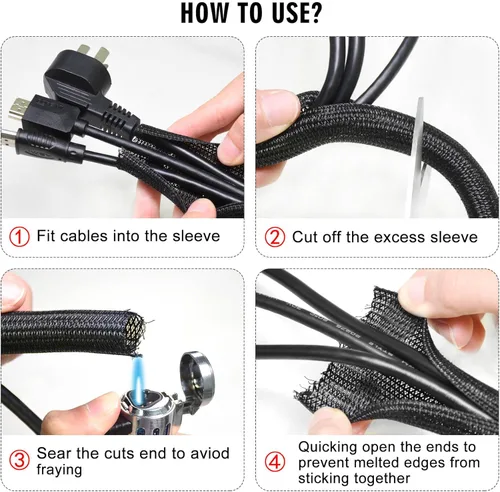 HOW TO USE?

① Fit cables into the sleeve

② Cut off the excess sleeve

③ Sear the cuts end to aviod fraying

④ Quicking open the ends to prevent melted edges from sticking together