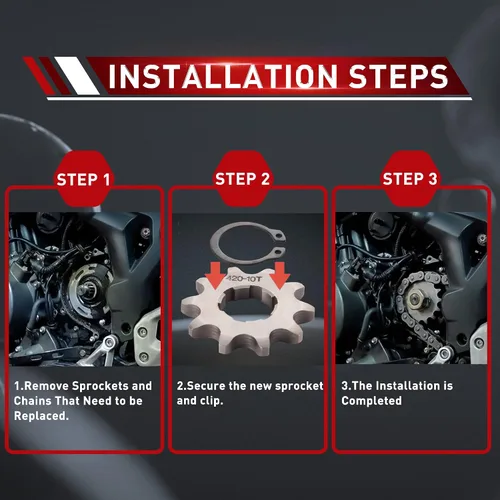 INSTALLATION STEPS

STEP 1

1.Remove Sprockets and Chains That Need to be Replaced.

STEP 2

420-10T

2.Secure the new sprocket and clip.

STEP 3

3.The Installation is Completed