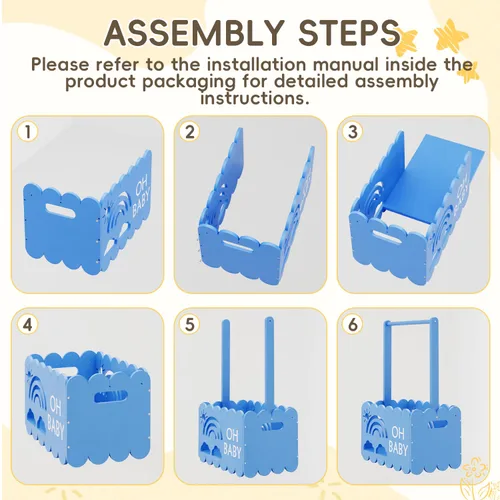 ASSEMBLY STEPS

Please refer to the installation manual inside the product packaging for detailed assembly instructions.

1

OH BABY

2

3

4

OH BABY

5

OH BABY

6

OH BABY