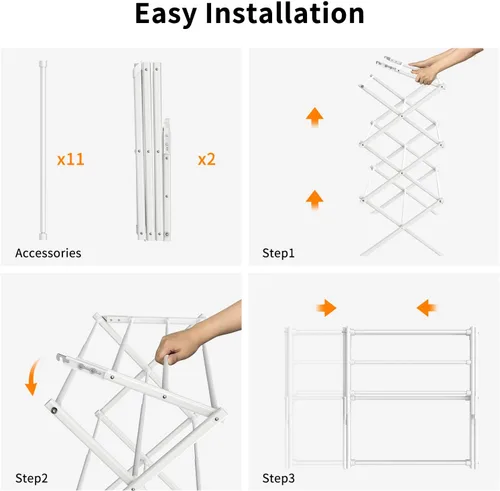 Easy Installation

x11

x2

Accessories

Step1

Step2

Step3