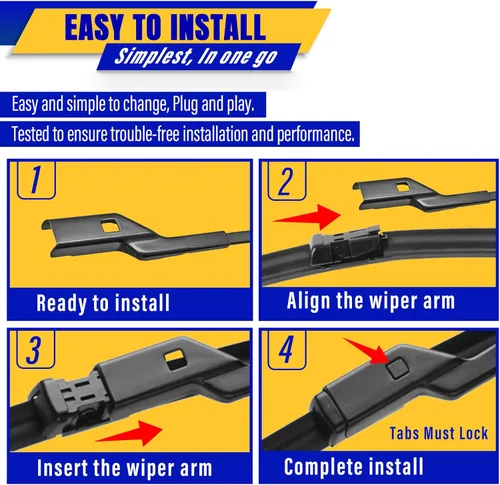 EASY TO INSTALL
Simplest, In one go

Easy and simple to change, Plug and play.

Tested to ensure trouble-free installation and performance.

1
Ready to install

2
Align the wiper arm

3
Insert the wiper arm

4
Tabs Must Lock
Complete install