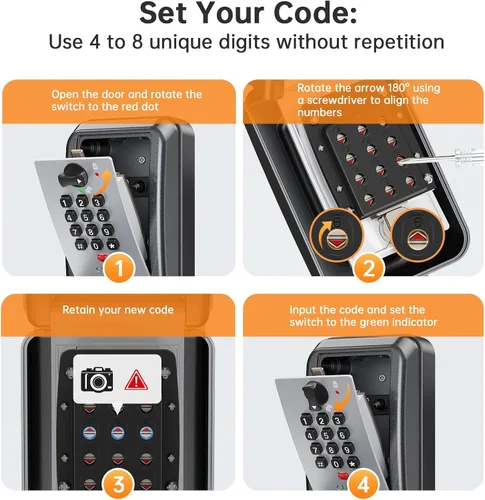 Set Your Code:
Use 4 to 8 unique digits without repetition

Open the door and rotate the switch to the red dot

1 2 3
4 5 6
7 8 9
# 0 *

1

Rotate the arrow 180° using a screwdriver to align the numbers

2

Retain your new code

3

Input the code and set the switch to the green indicator

1 2 3
4 5 6
7 8 9
# 0 *

4