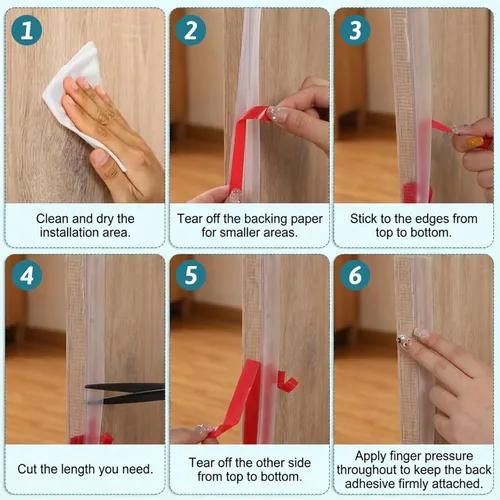 1

Clean and dry the installation area.

2

Tear off the backing paper for smaller areas.

3

Stick to the edges from top to bottom.

4

Cut the length you need.

5

Tear off the other side from top to bottom.

6

Apply finger pressure throughout to keep the back adhesive firmly attached.