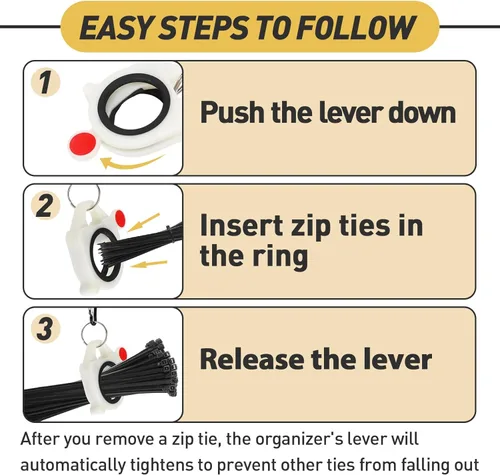 EASY STEPS TO FOLLOW

1

Push the lever down

2

Insert zip ties in the ring

3

Release the lever

After you remove a zip tie, the organizer's lever will automatically tightens to prevent other ties from falling out