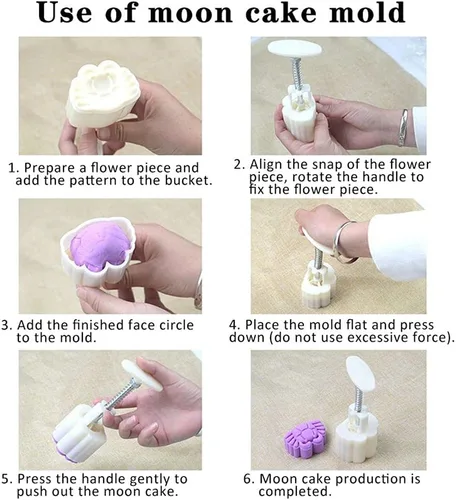 Use of moon cake mold

1. Prepare a flower piece and add the pattern to the bucket.

2. Align the snap of the flower piece, rotate the handle to fix the flower piece.

3. Add the finished face circle to the mold.

4. Place the mold flat and press down (do not use excessive force).

5. Press the handle gently to push out the moon cake.

6. Moon cake production is completed.