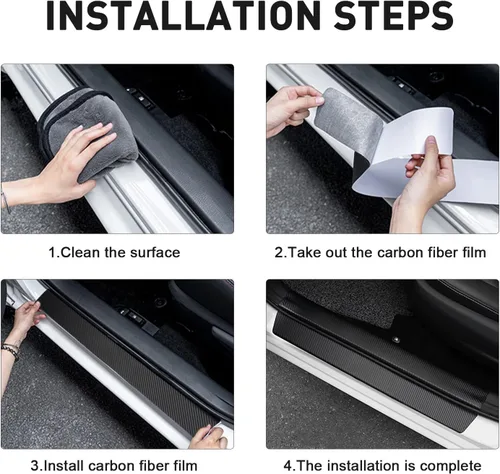 INSTALLATION STEPS

1.Clean the surface

2.Take out the carbon fiber film

3.Install carbon fiber film

4.The installation is complete