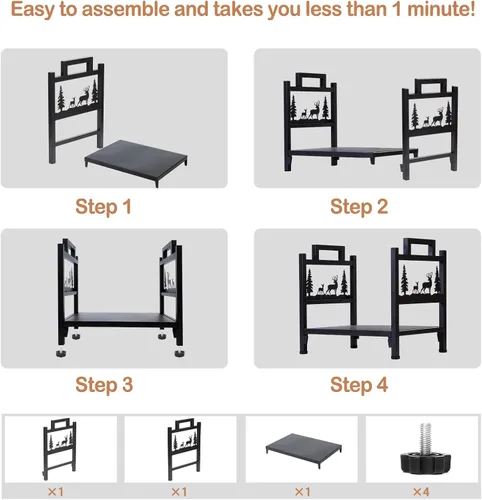 Easy to assemble and takes you less than 1 minute!

Step 1

Step 2

Step 3

Step 4

×1

×1

×1

×4