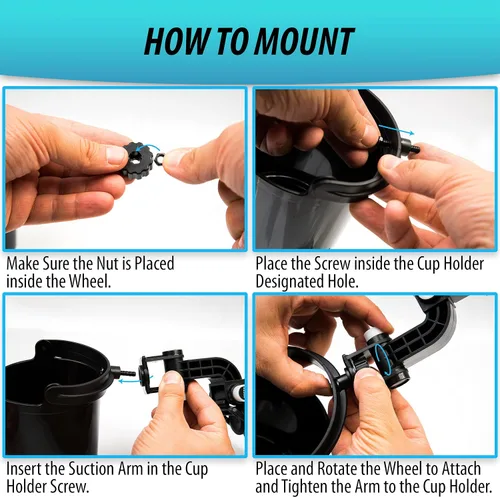 HOW TO MOUNT

Make Sure the Nut is Placed inside the Wheel.

Place the Screw inside the Cup Holder Designated Hole.

Insert the Suction Arm in the Cup Holder Screw.

Place and Rotate the Wheel to Attach and Tighten the Arm to the Cup Holder.