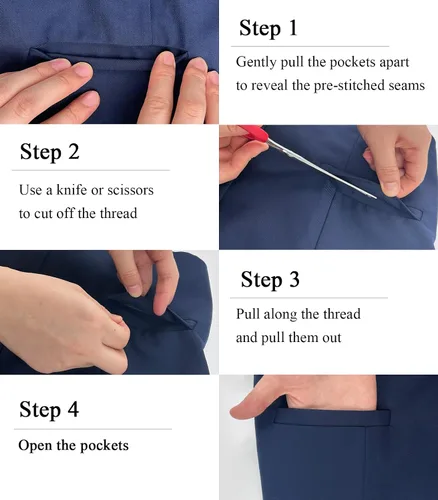 Step 1

Gently pull the pockets apart to reveal the pre-stitched seams

Step 2

Use a knife or scissors to cut off the thread

Step 3

Pull along the thread and pull them out

Step 4

Open the pockets