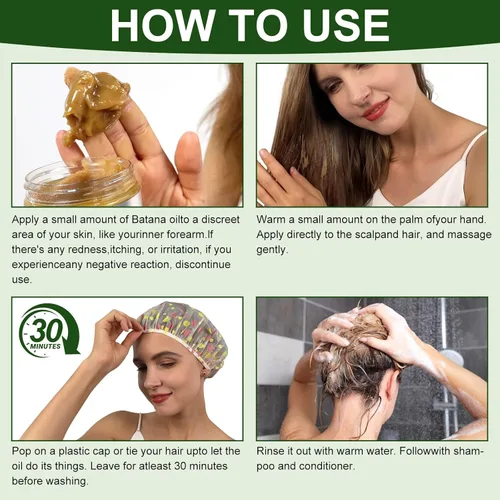 HOW TO USE

Apply a small amount of Batana oilto a discreet area of your skin, like yourinner forearm.If there's any redness,itching, or irritation, if you experienceany negative reaction, discontinue use.

Warm a small amount on the palm ofyour hand. Apply directly to the scalpand hair, and massage gently.

30 MINUTES

Pop on a plastic cap or tie your hair upto let the oil do its things. Leave for atleast 30 minutes before washing.

Rinse it out with warm water. Followwith shampoo and conditioner.