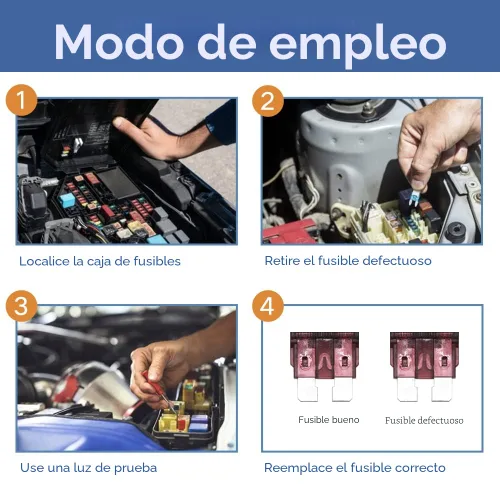 Modo de empleo

1

Localice la caja de fusibles

2

Retire el fusible defectuoso

3

Use una luz de prueba

4

Fusible bueno

Fusible defectuoso

Reemplace el fusible correcto