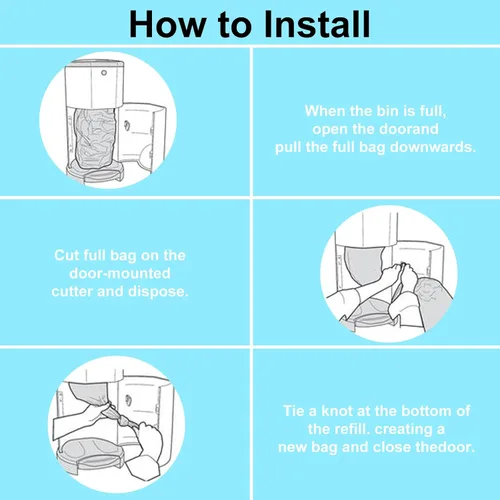 How to Install

When the bin is full, open the doorand pull the full bag downwards.

Cut full bag on the door-mounted cutter and dispose.

Tie a knot at the bottom of the refill. creating a new bag and close thedoor.