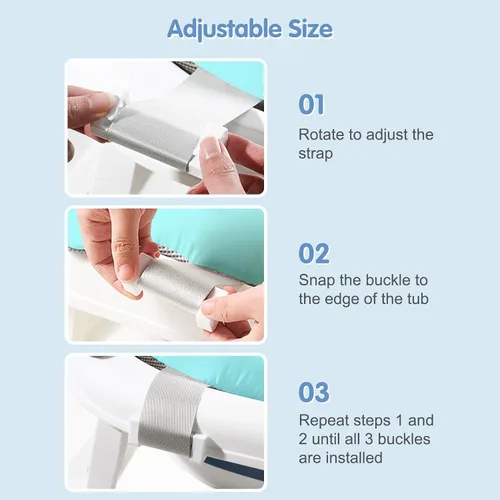 Adjustable Size

01
Rotate to adjust the strap

02
Snap the buckle to the edge of the tub

03
Repeat steps 1 and 2 until all 3 buckles are installed