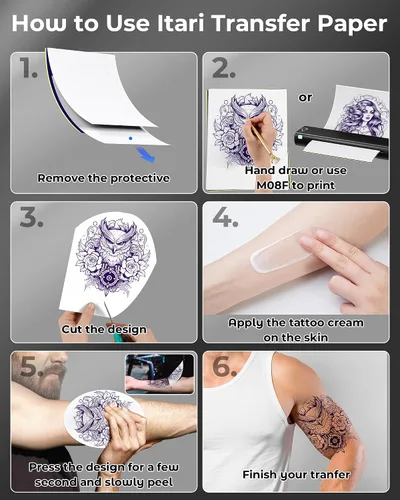 How to Use Itari Transfer Paper

1.

Remove the protective

2.

or

Hand draw or use M08F to print

3.

Cut the design

4.

Apply the tattoo cream on the skin

5.

Press the design for a few second and slowly peel

6.

Finish your tranfer