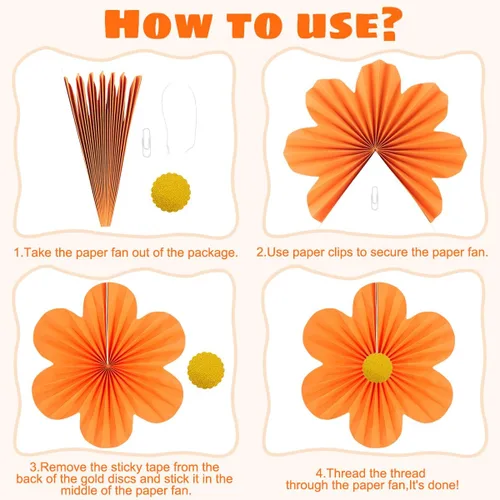 HOW TO USE?

1.Take the paper fan out of the package.

2.Use paper clips to secure the paper fan.

3.Remove the sticky tape from the back of the gold discs and stick it in the middle of the paper fan.

4.Thread the thread through the paper fan,It's done!