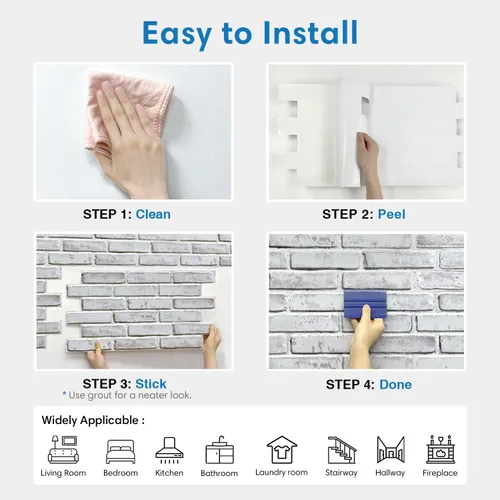 Easy to Install

STEP 1: Clean

STEP 2: Peel

STEP 3: Stick
* Use grout for a neater look.

STEP 4: Done

Widely Applicable :

Living Room
Bedroom
Kitchen
Bathroom
Laundry room
Stairway
Hallway
Fireplace