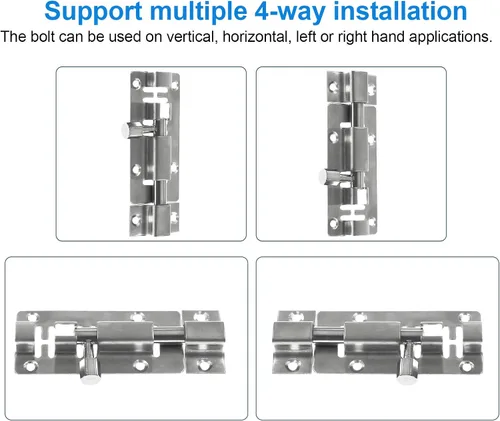 Support multiple 4-way installation
The bolt can be used on vertical, horizontal, left or right hand applications.