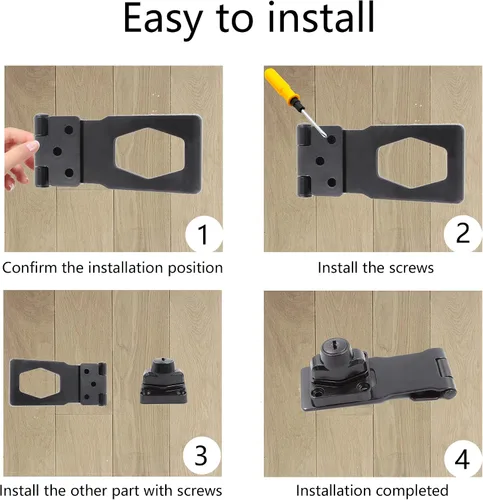 Easy to install

1

Confirm the installation position

2

Install the screws

3

Install the other part with screws

4

Installation completed