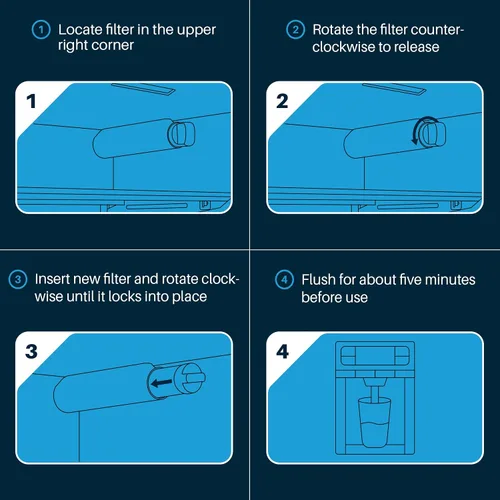 1 Locate filter in the upper right corner

1

2 Rotate the filter counterclockwise to release

2

3 Insert new filter and rotate clockwise until it locks into place

3

4 Flush for about five minutes before use

4