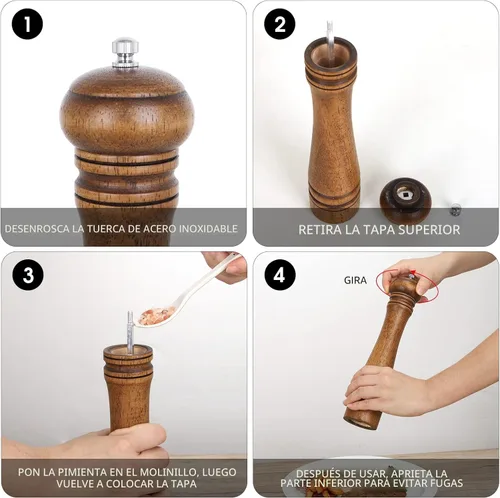 1

DESENROSCA LA TUERCA DE ACERO INOXIDABLE

2

RETIRA LA TAPA SUPERIOR

3

PON LA PIMIENTA EN EL MOLINILLO, LUEGO VUELVE A COLOCAR LA TAPA

4

GIRA

DESPUÉS DE USAR, APRIETA LA PARTE INFERIOR PARA EVITAR FUGAS