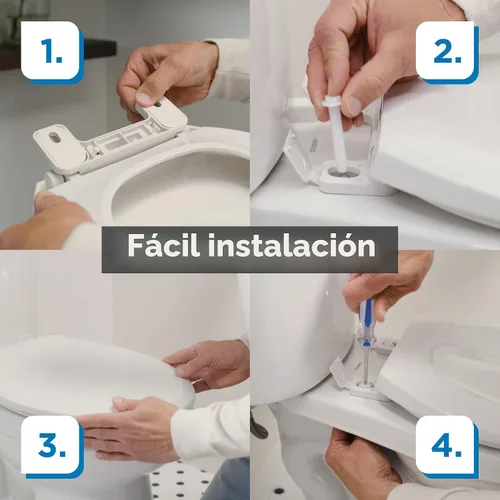 1.

2.

Fácil instalación

3.

4.