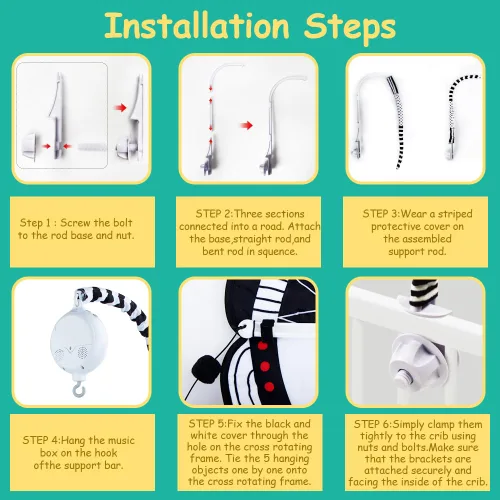 Installation Steps

Step 1 : Screw the bolt to the rod base and nut.

STEP 2:Three sections connected into a road. Attach the base,straight rod,and bent rod in squence.

STEP 3:Wear a striped protective cover on the assembled support rod.

STEP 4:Hang the music box on the hook ofthe support bar.

STEP 5:Fix the black and white cover through the hole on the cross rotating frame. Tie the 5 hanging objects one by one onto the cross rotating frame.

STEP 6:Simply clamp them tightly to the crib using nuts and bolts.Make sure that the brackets are attached securely and facing the inside of the crib.